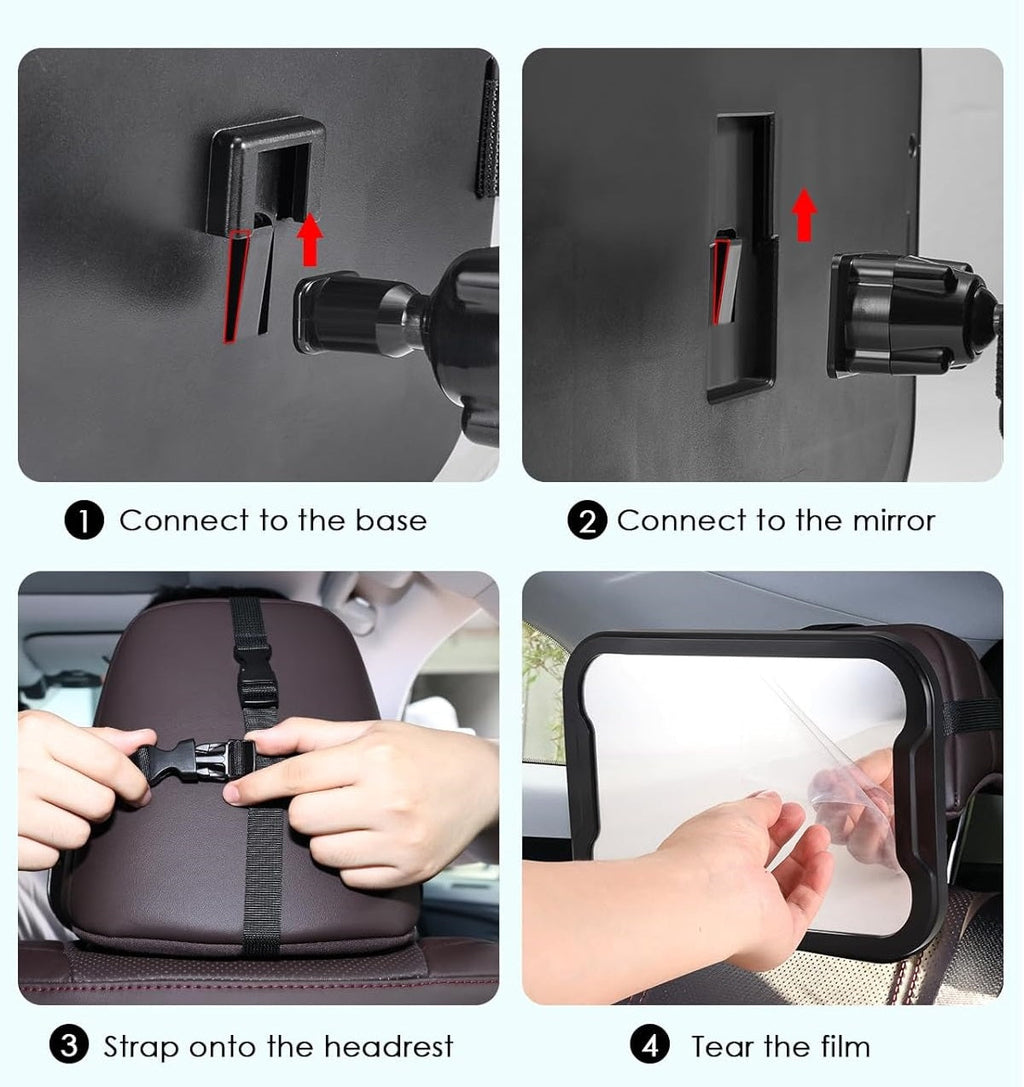 1 Connect to the base

2 Connect to the mirror

3 Strap onto the headrest

4 Tear the film