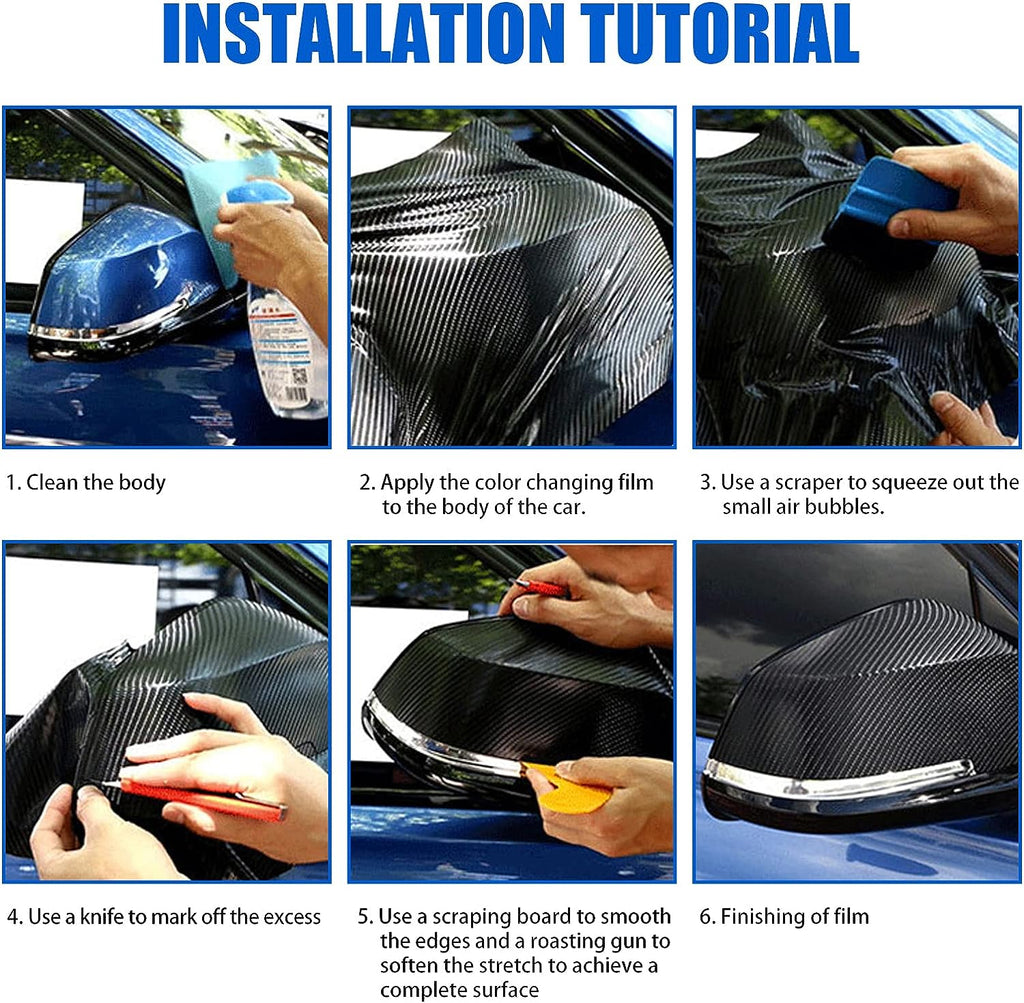 INSTALLATION TUTORIAL

1. Clean the body

2. Apply the color changing film to the body of the car.

3. Use a scraper to squeeze out the small air bubbles.

4. Use a knife to mark off the excess

5. Use a scraping board to smooth the edges and a roasting gun to soften the stretch to achieve a complete surface

6. Finishing of film